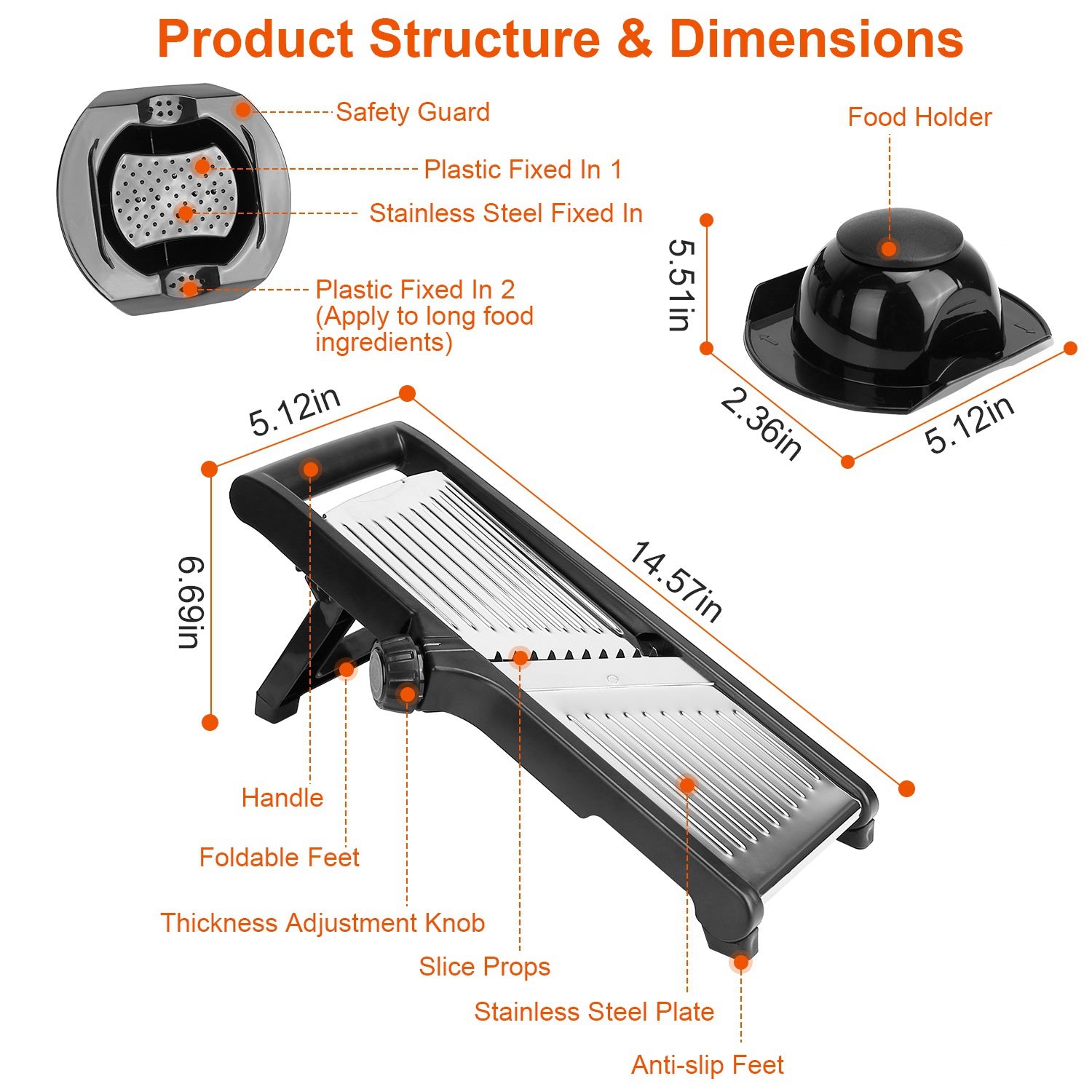 Product Structure & Dimensions

Safety Guard

Plastic Fixed In 1

Stainless Steel Fixed In

Plastic Fixed In 2 (Apply to long food ingredients)

Food Holder

5.51in

2.36in

5.12in

5.12in

6.69in

14.57in

Handle

Foldable Feet

Thickness Adjustment Knob

Slice Props

Stainless Steel Plate

Anti-slip Feet