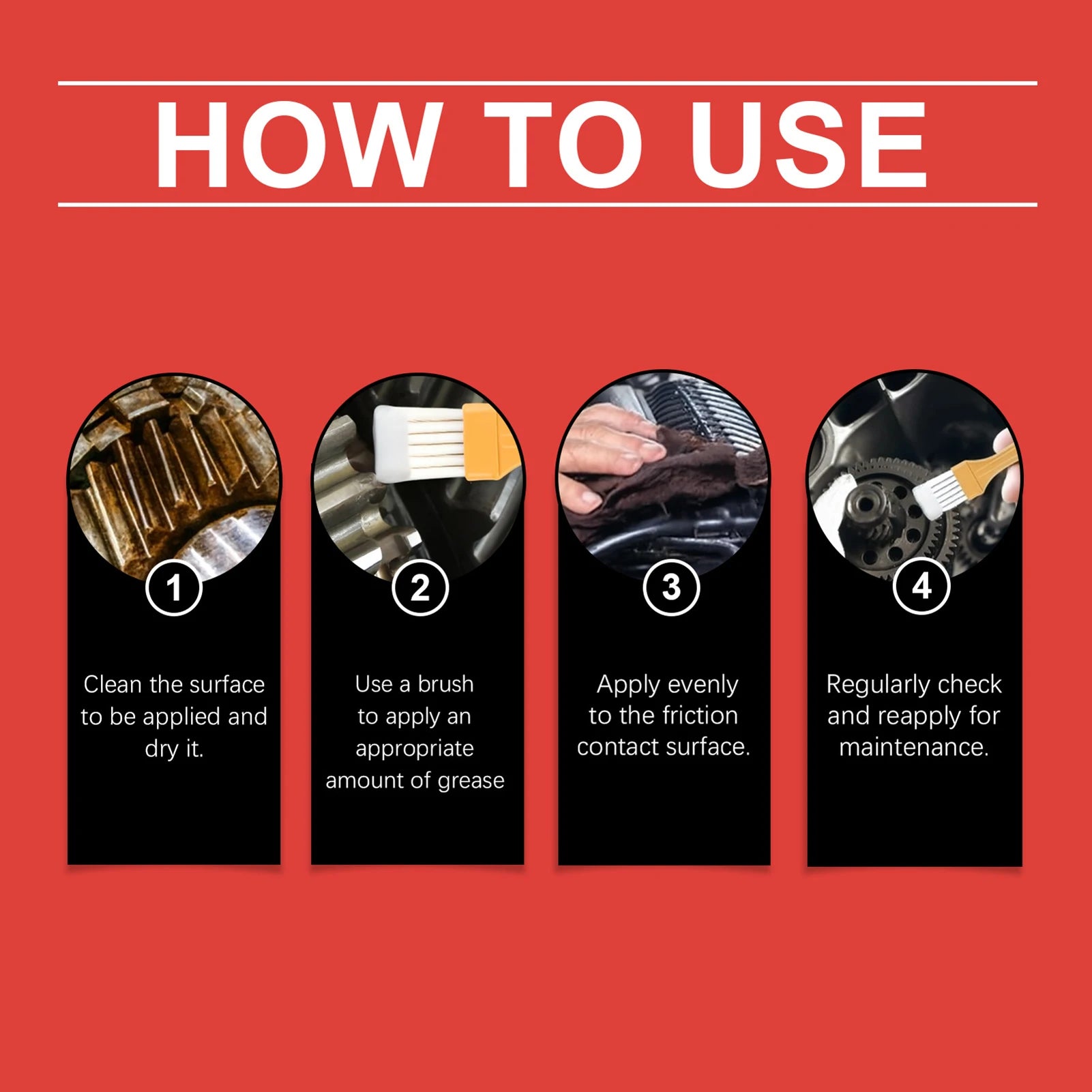 HOW TO USE

1

Clean the surface to be applied and dry it.

2

Use a brush to apply an appropriate amount of grease

3

Apply evenly to the friction contact surface.

4

Regularly check and reapply for maintenance.